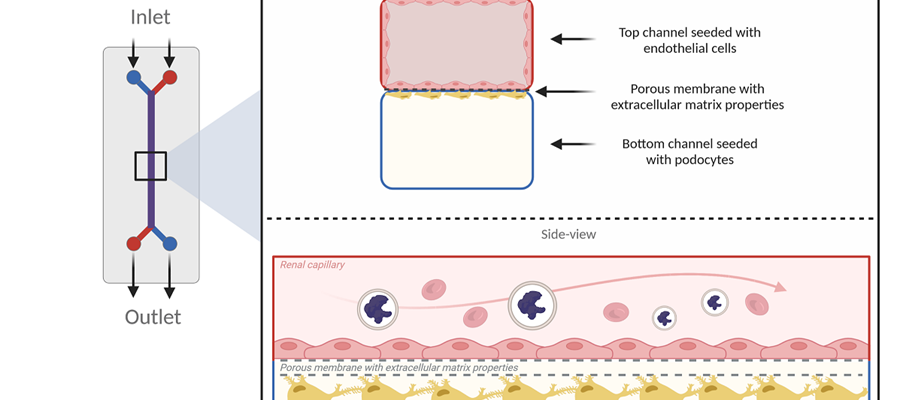 Inlet

Outlet

Top channel seeded with endothelial cells

Porous membrane with extracellular matrix properties

Bottom channel seeded with podocytes

Side-view

Renal capillary

Porous membrane with extracellular matrix properties